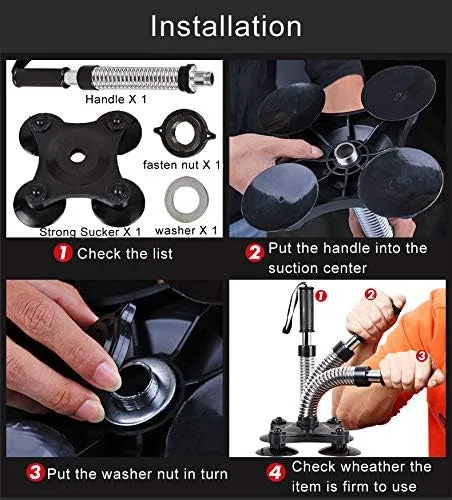 Installation

Handle X 1

fasten nut X 1

Strong Sucker X 1

washer X 1

1 Check the list

2 Put the handle into the suction center

1

2

3

3 Put the washer nut in turn

4 Check wheather the item is firm to use